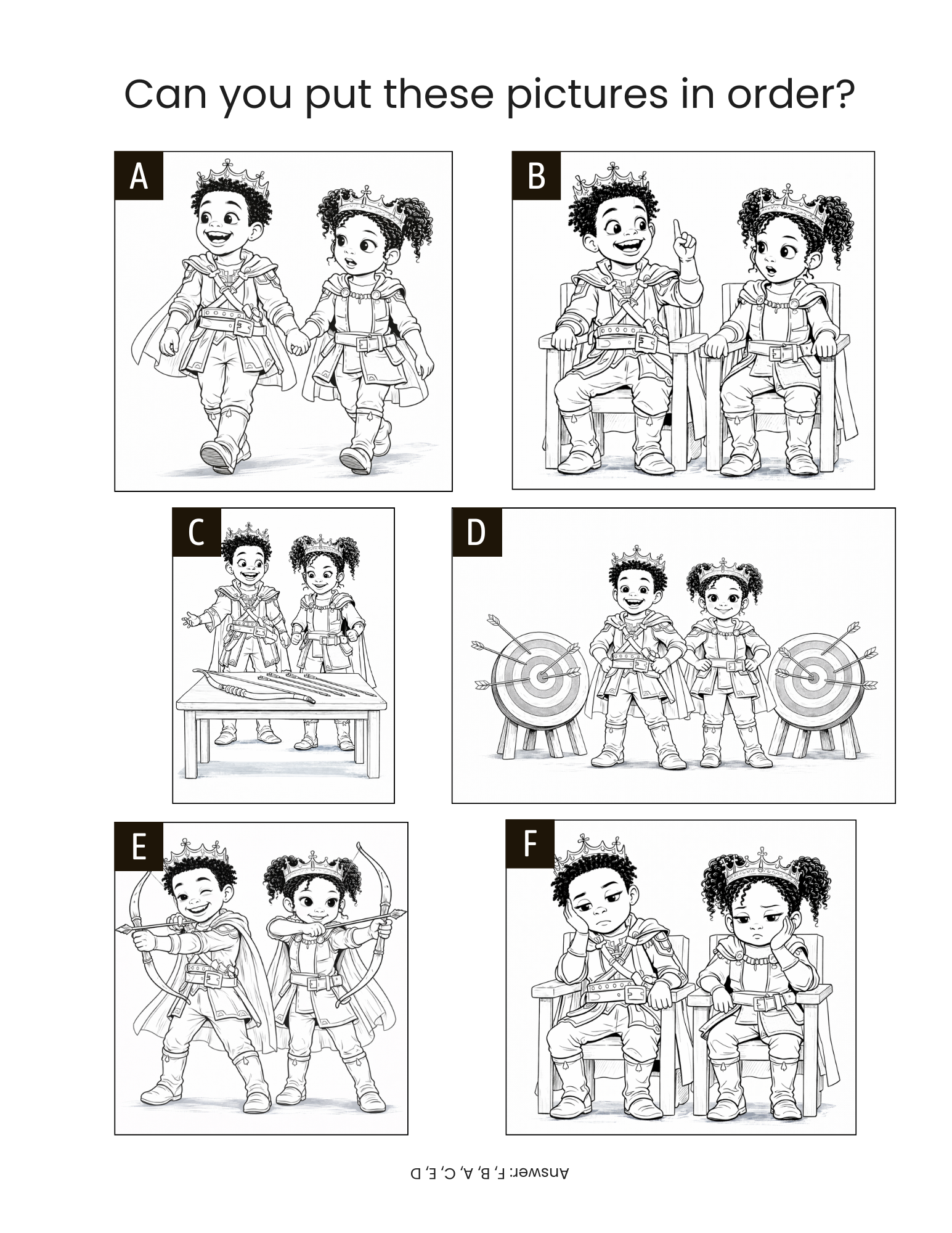 Can you put these pictures in order?

A

B

C

D

E

F

Answer: F, B, A, C, E, D