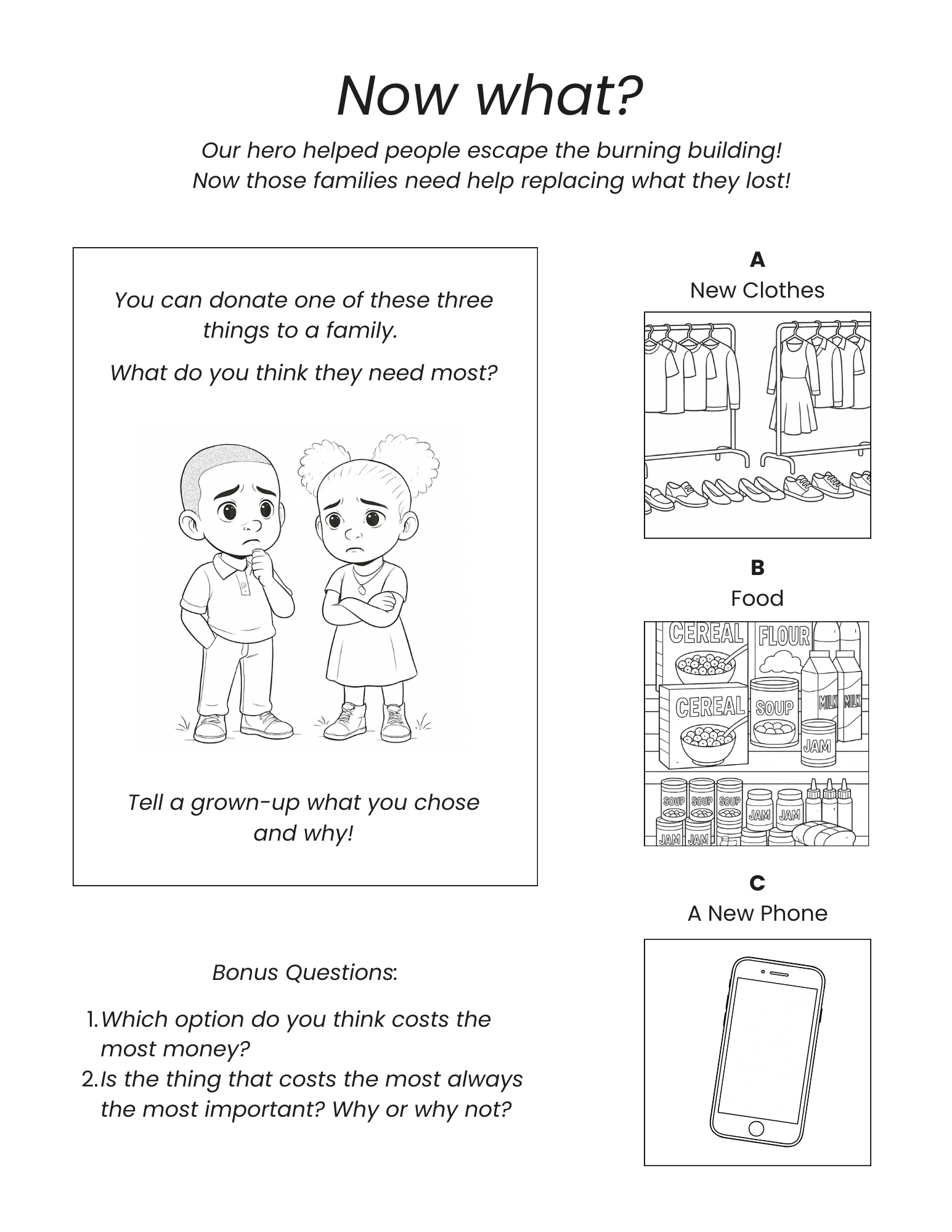 Now what?

Our hero helped people escape the burning building! Now those families need help replacing what they lost!

You can donate one of these three things to a family.

What do you think they need most?

Tell a grown-up what you chose and why!

Bonus Questions:

1. Which option do you think costs the most money?
2. Is the thing that costs the most always the most important? Why or why not?

A
New Clothes

B
Food

CEREAL FLOUR CEREAL SOUP MILK MILK JAM SOUP SOUP SOUP JAM JAM JAM JAM

C
A New Phone